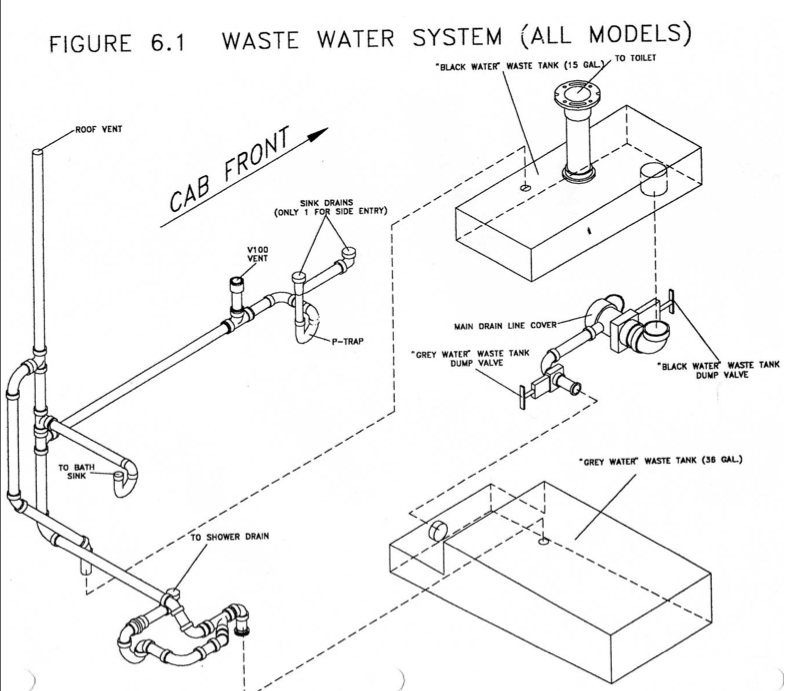 FIGURE 6.1 WASTE WATER SYSTEM (ALL MODELS)

"BLACK WATER" WASTE TANK (15 GAL.)

TO TOILET

ROOF VENT

CAB FRONT

SINK DRAINS (ONLY 1 FOR SIDE ENTRY)

V100 VENT

P-TRAP

MAIN DRAIN LINE COVER

"GREY WATER" WASTE TANK DUMP VALVE

"BLACK WATER" WASTE TANK DUMP VALVE

TO BATH SINK

"GREY WATER" WASTE TANK (36 GAL.)

TO SHOWER DRAIN